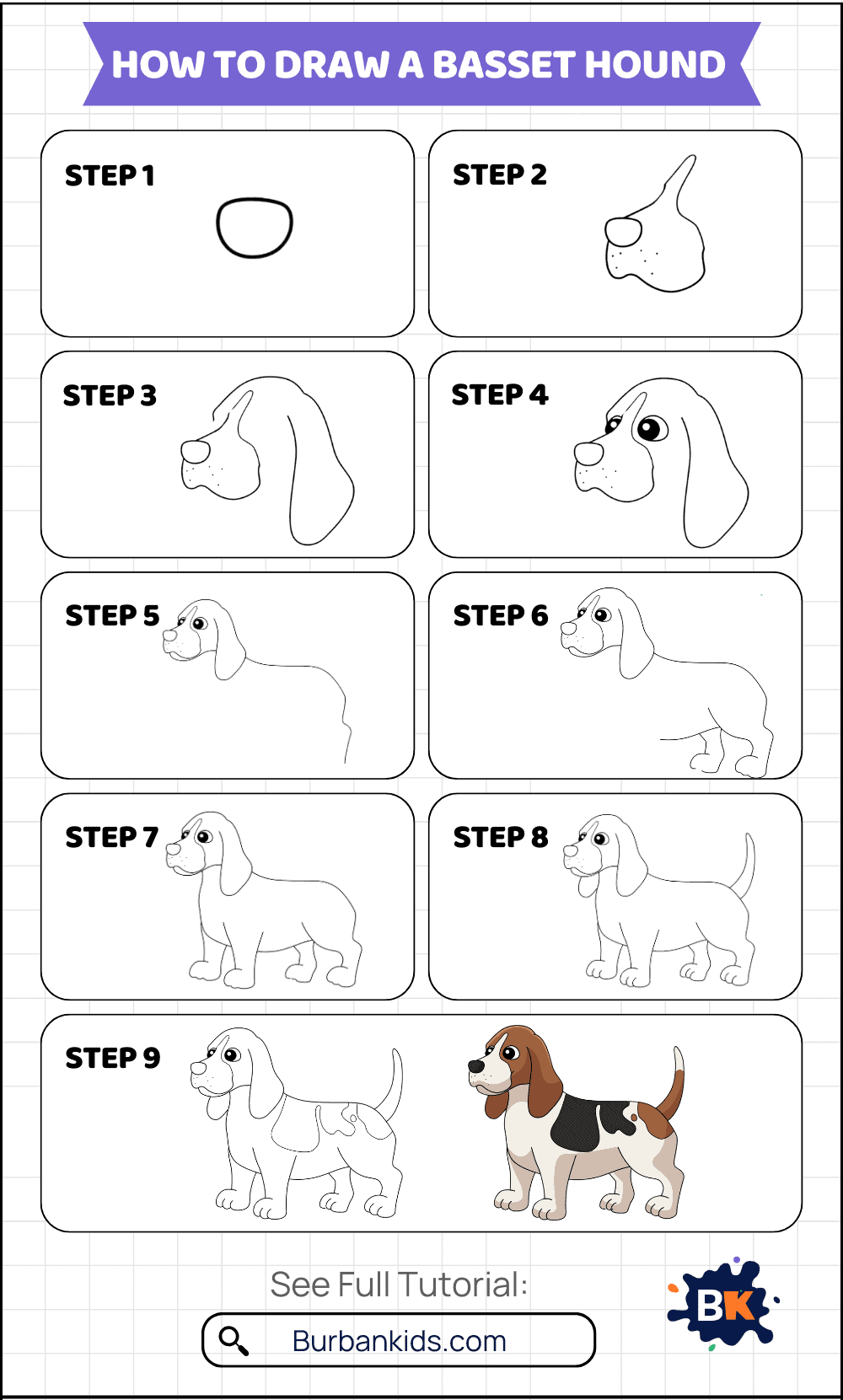 HOW TO DRAW A BASSET HOUND

STEP 1

STEP 2

STEP 3

STEP 4

STEP 5

STEP 6

STEP 7

STEP 8

STEP 9

See Full Tutorial:

Burbankids.com

BK