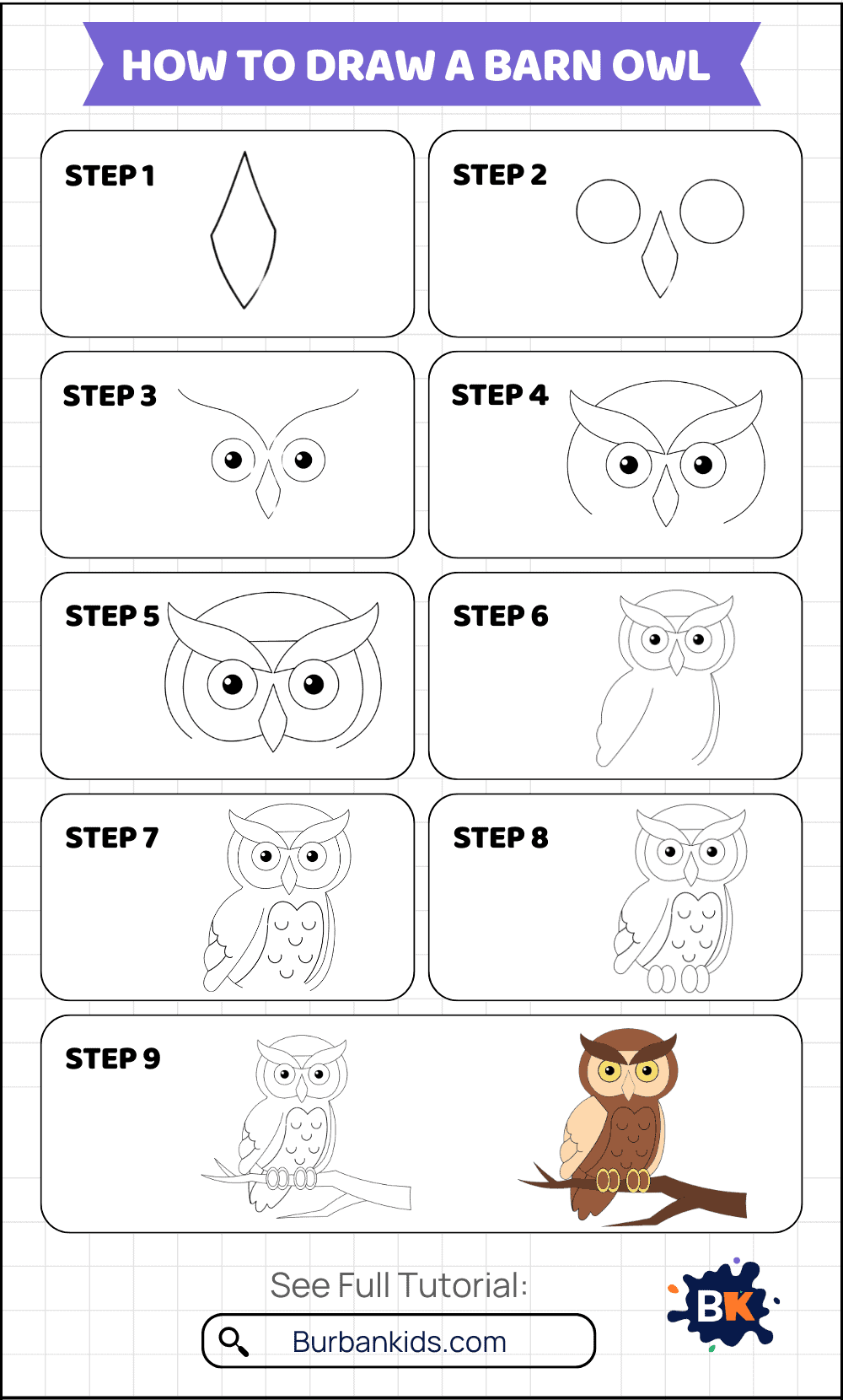 HOW TO DRAW A BARN OWL

STEP 1

STEP 2

STEP 3

STEP 4

STEP 5

STEP 6

STEP 7

STEP 8

STEP 9

See Full Tutorial:

Burbankids.com

BK