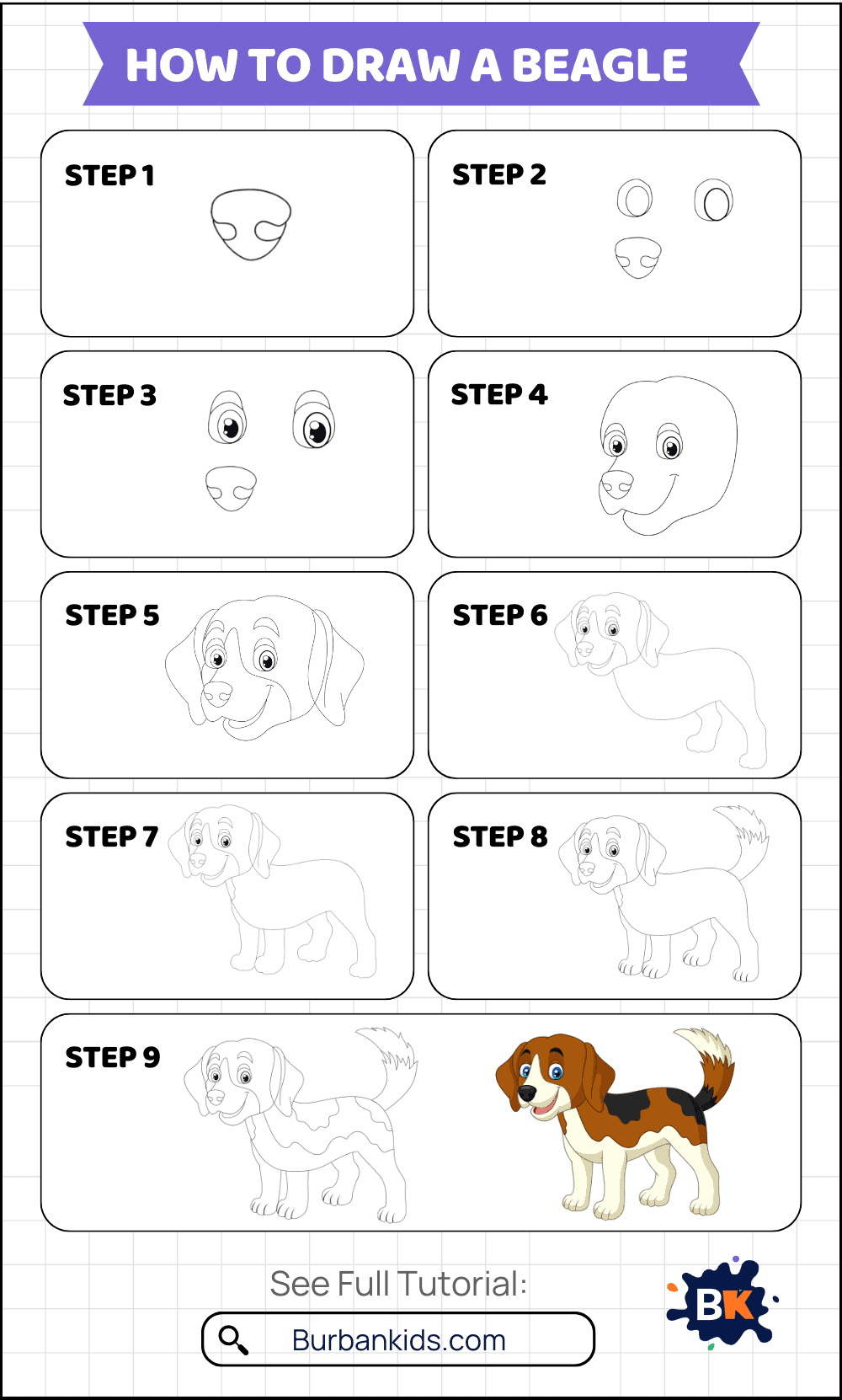 HOW TO DRAW A BEAGLE

STEP 1

STEP 2

STEP 3

STEP 4

STEP 5

STEP 6

STEP 7

STEP 8

STEP 9

See Full Tutorial:

Burbankids.com

BK