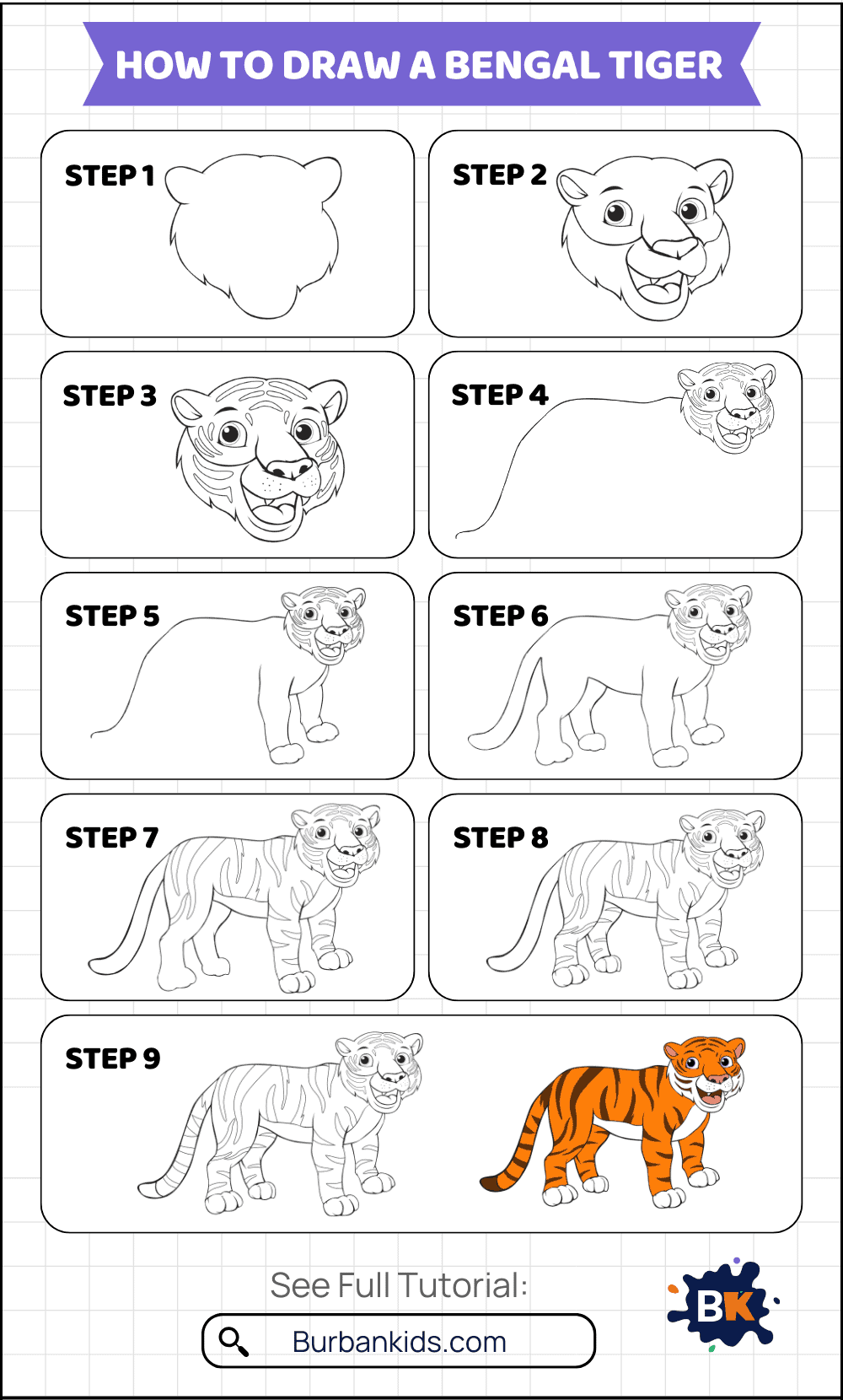 HOW TO DRAW A BENGAL TIGER

STEP 1

STEP 2

STEP 3

STEP 4

STEP 5

STEP 6

STEP 7

STEP 8

STEP 9

See Full Tutorial:

Burbankids.com

BK