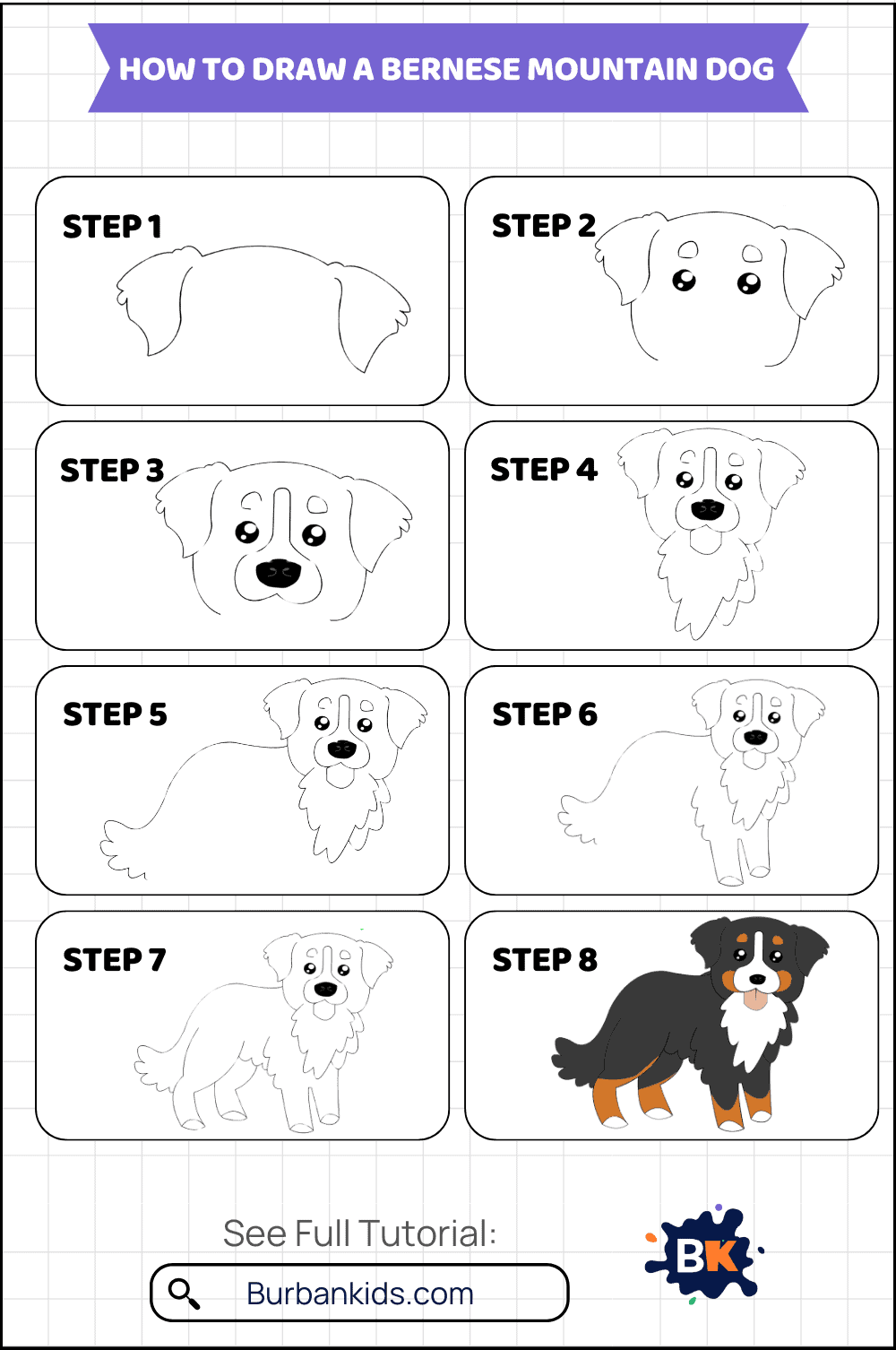 HOW TO DRAW A BERNESE MOUNTAIN DOG

STEP 1

STEP 2

STEP 3

STEP 4

STEP 5

STEP 6

STEP 7

STEP 8

See Full Tutorial:

Burbankids.com

BK