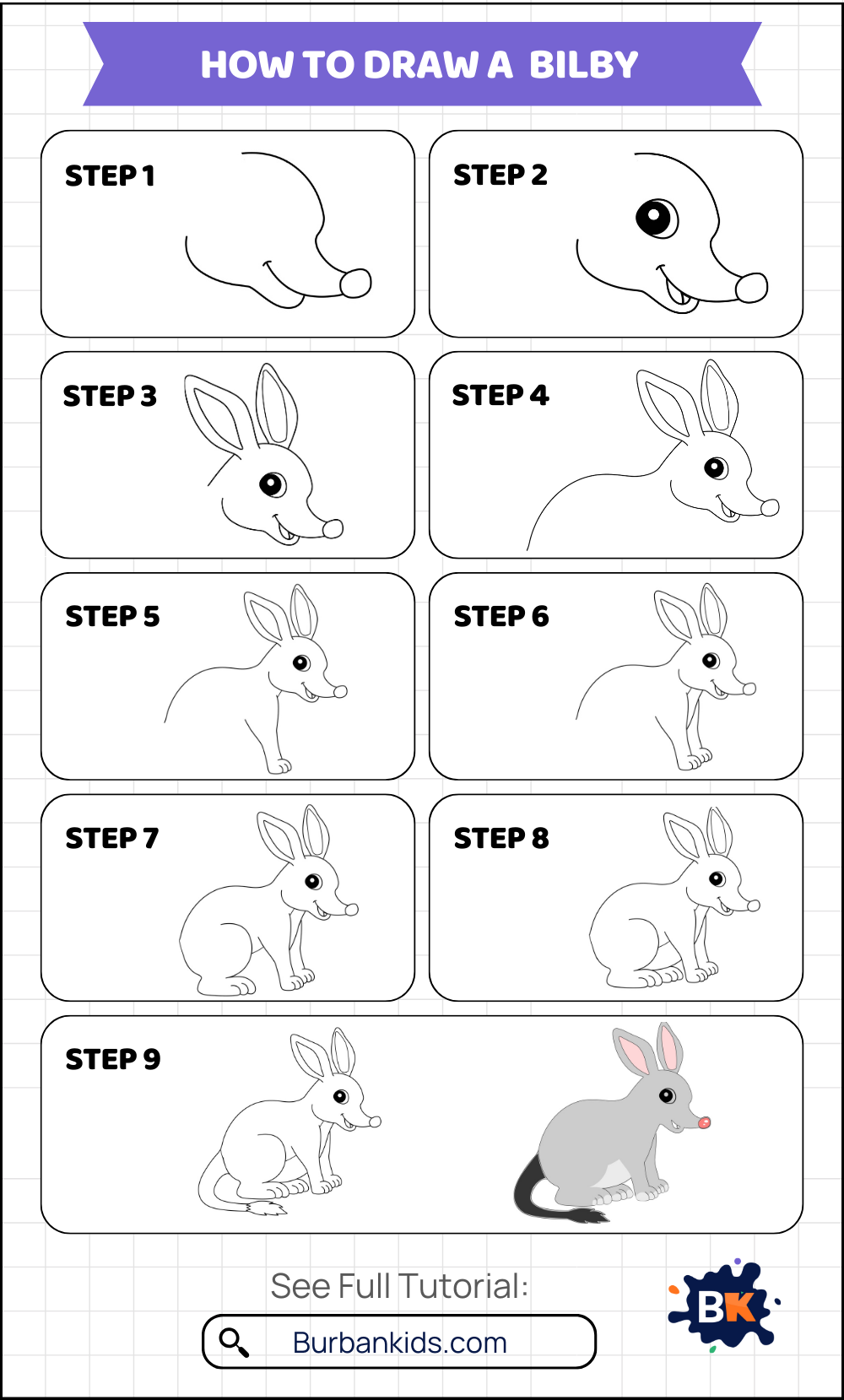 HOW TO DRAW A BILBY

STEP 1

STEP 2

STEP 3

STEP 4

STEP 5

STEP 6

STEP 7

STEP 8

STEP 9

See Full Tutorial:

Burbankids.com

BK