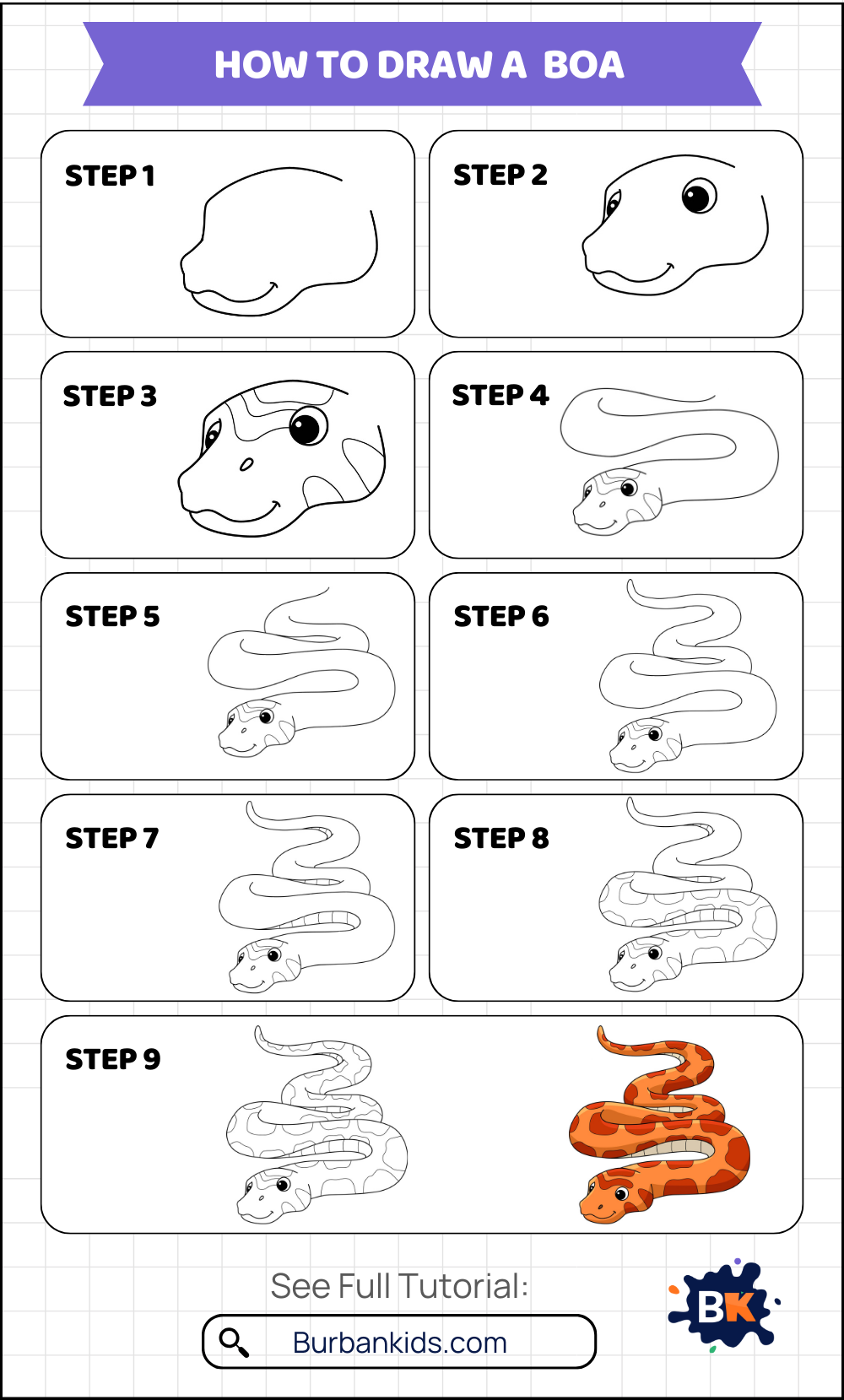 HOW TO DRAW A BOA

STEP 1

STEP 2

STEP 3

STEP 4

STEP 5

STEP 6

STEP 7

STEP 8

STEP 9

See Full Tutorial:

Burbankids.com

BK