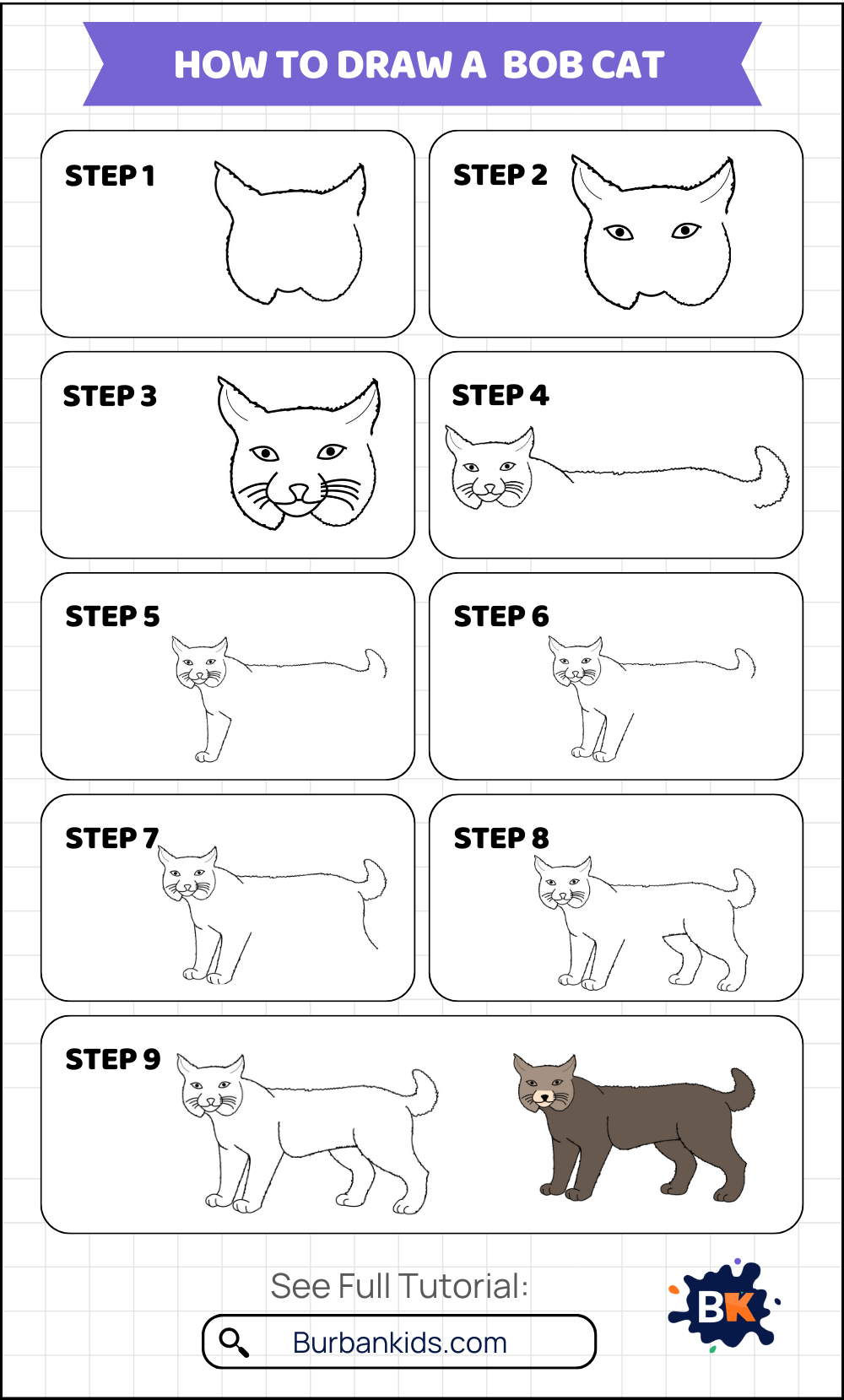 HOW TO DRAW A BOB CAT

STEP 1

STEP 2

STEP 3

STEP 4

STEP 5

STEP 6

STEP 7

STEP 8

STEP 9

See Full Tutorial:

Burbankids.com

BK