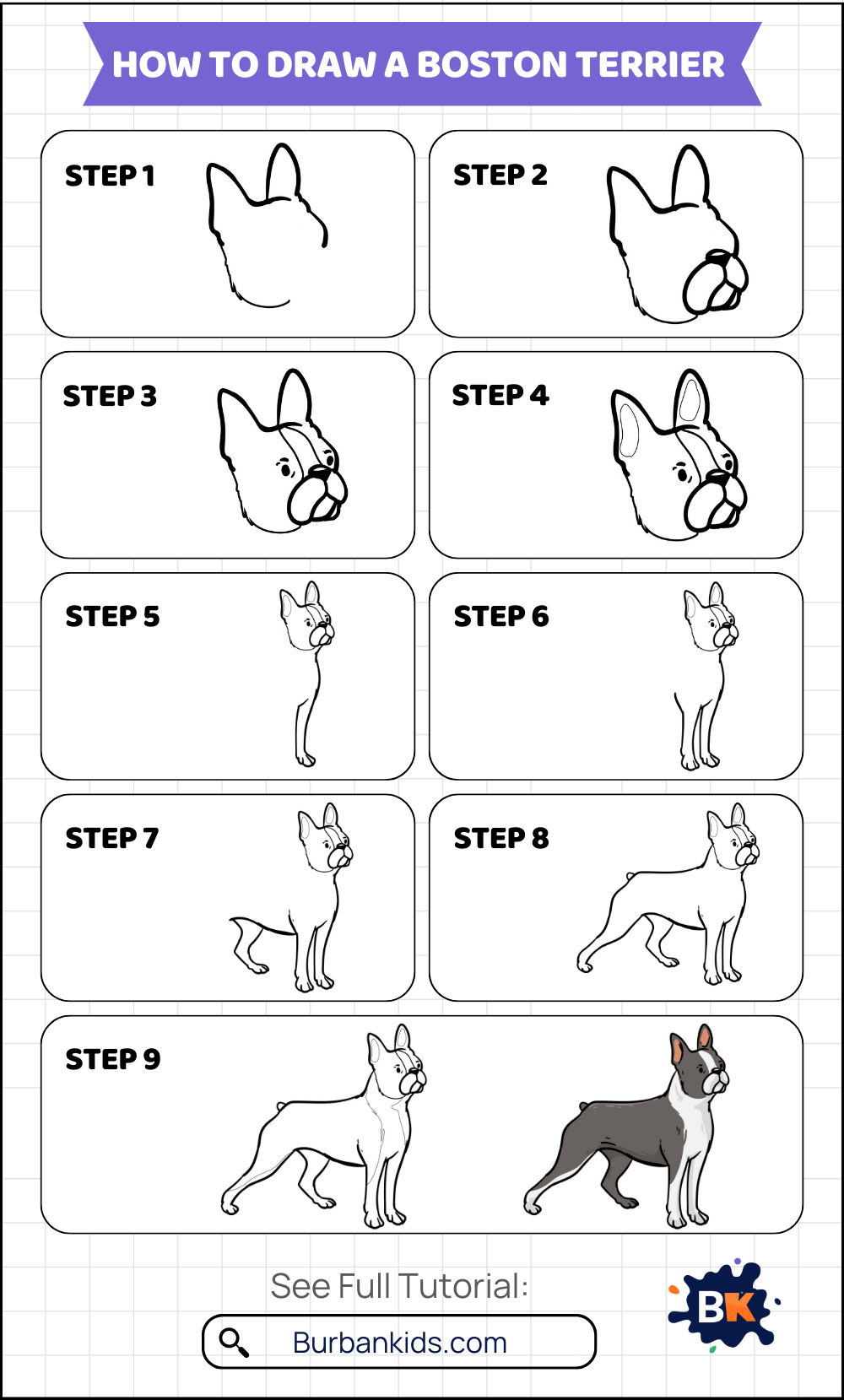 HOW TO DRAW A BOSTON TERRIER

STEP 1

STEP 2

STEP 3

STEP 4

STEP 5

STEP 6

STEP 7

STEP 8

STEP 9

See Full Tutorial:

Burbankids.com

BK