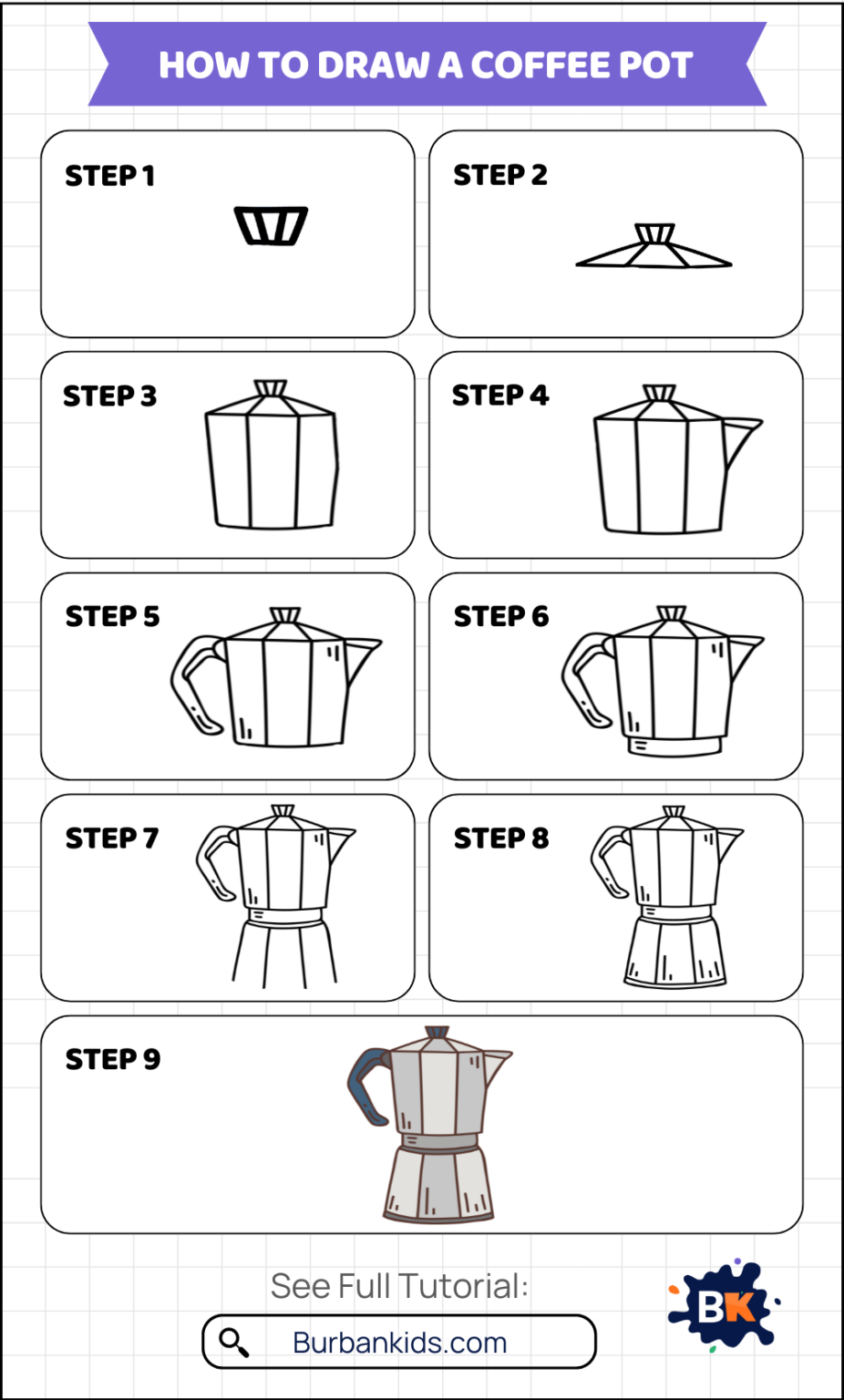 HOW TO DRAW A COFFEE POT

STEP 1

STEP 2

STEP 3

STEP 4

STEP 5

STEP 6

STEP 7

STEP 8

STEP 9

See Full Tutorial:

Burbankids.com

BK