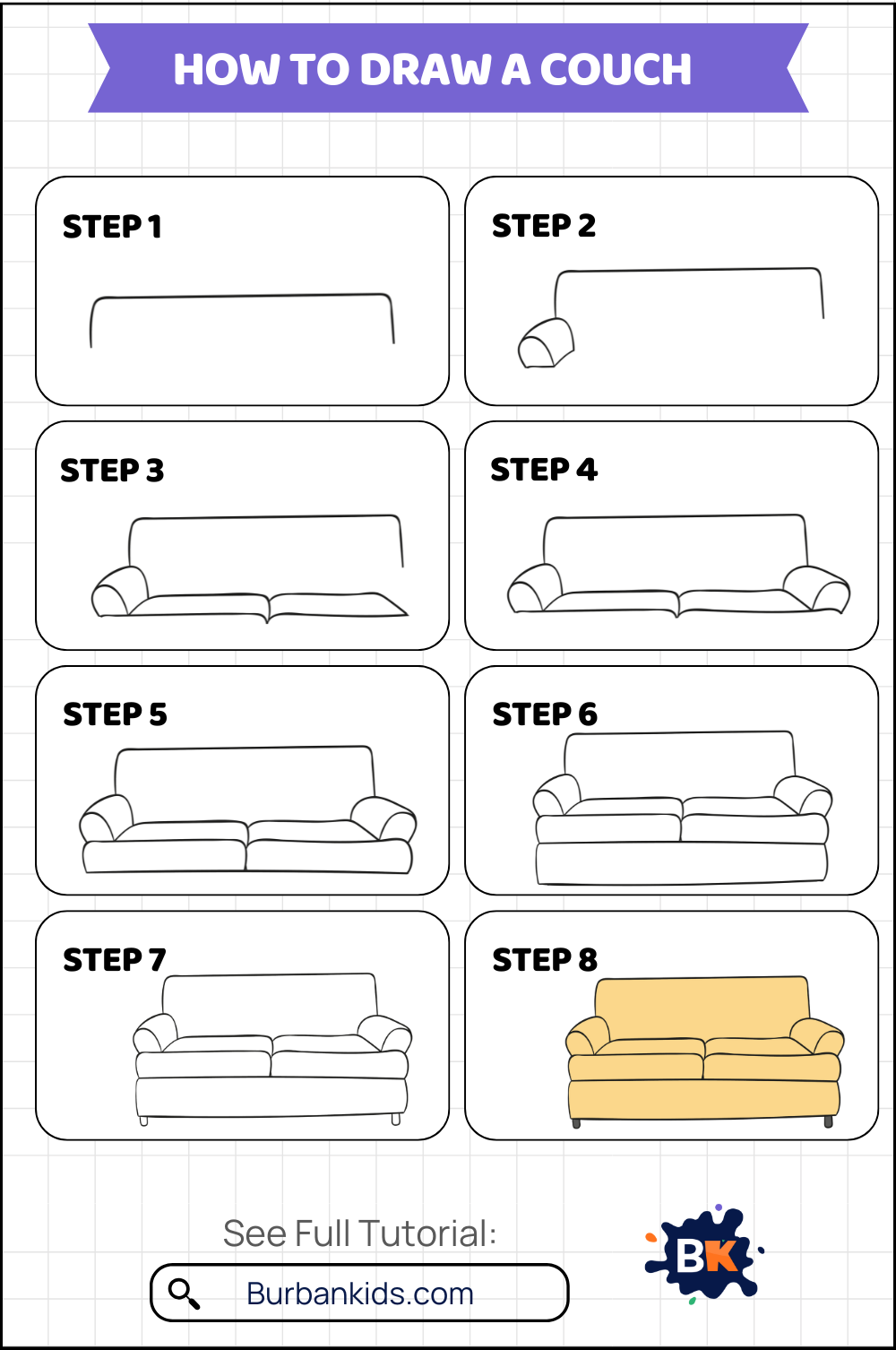 HOW TO DRAW A COUCH

STEP 1

STEP 2

STEP 3

STEP 4

STEP 5

STEP 6

STEP 7

STEP 8

See Full Tutorial:

Burbankids.com

BK