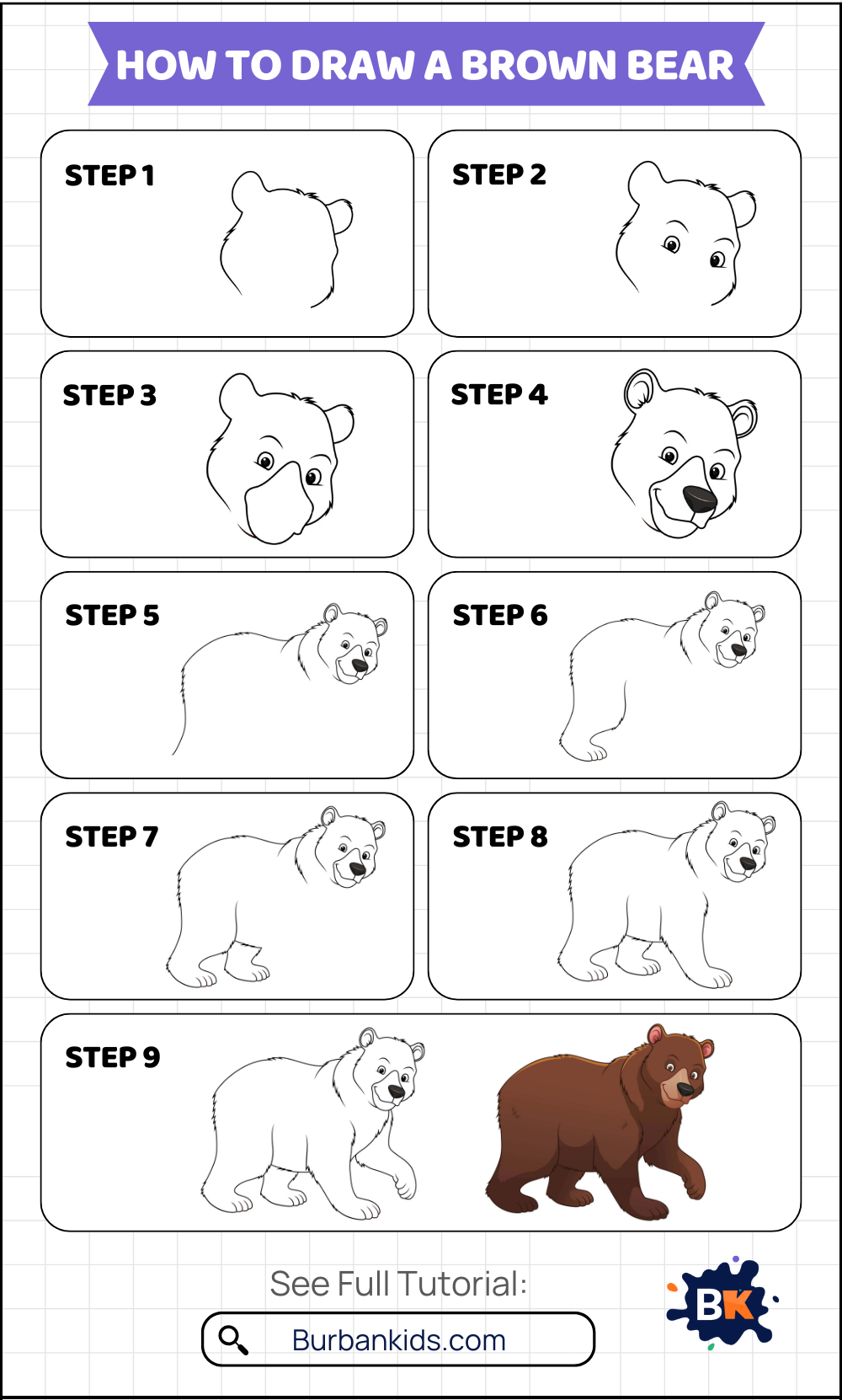 HOW TO DRAW A BROWN BEAR

STEP 1

STEP 2

STEP 3

STEP 4

STEP 5

STEP 6

STEP 7

STEP 8

STEP 9

See Full Tutorial:

Burbankids.com

BK