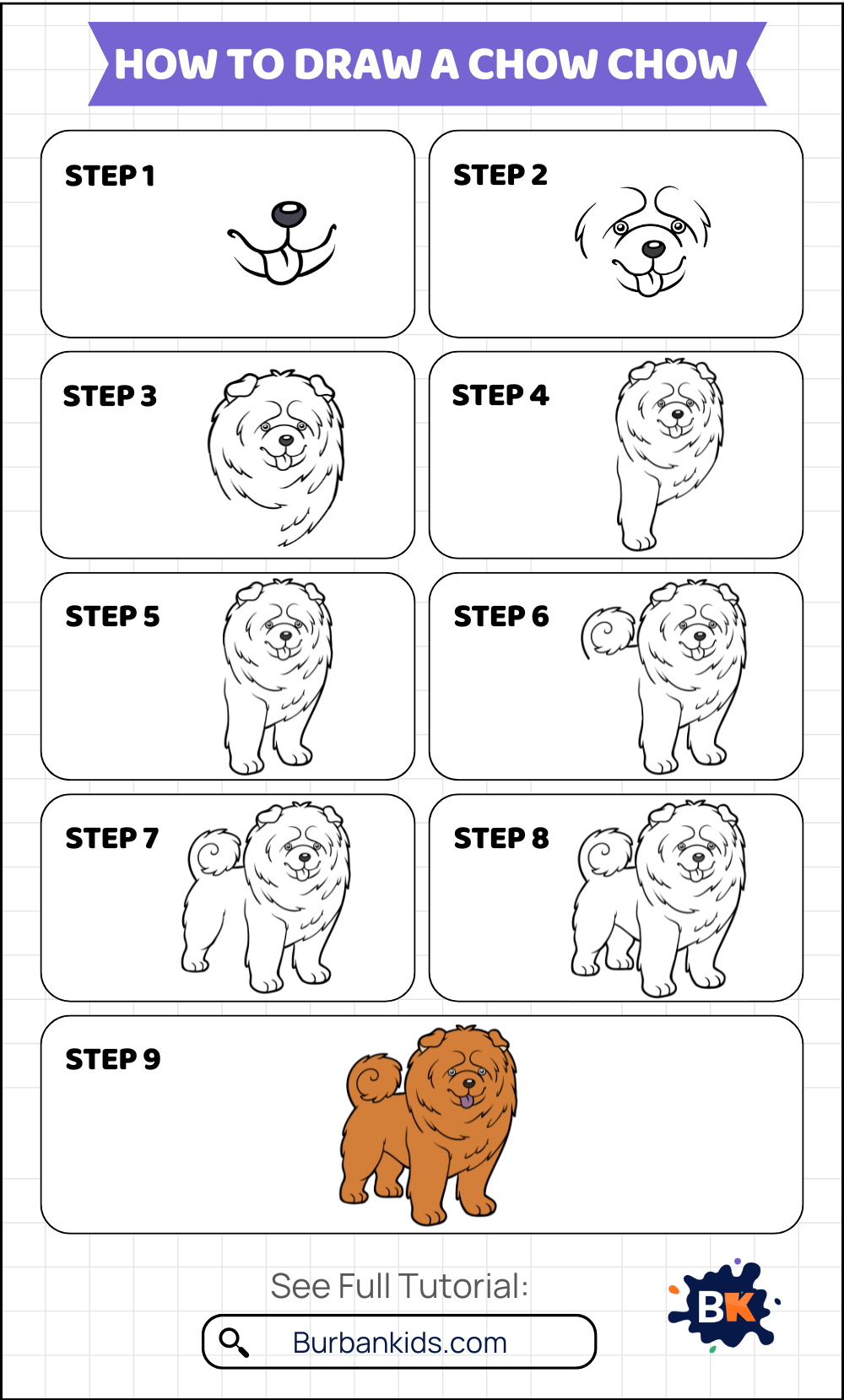 HOW TO DRAW A CHOW CHOW

STEP 1

STEP 2

STEP 3

STEP 4

STEP 5

STEP 6

STEP 7

STEP 8

STEP 9

See Full Tutorial:

Burbankids.com

BK